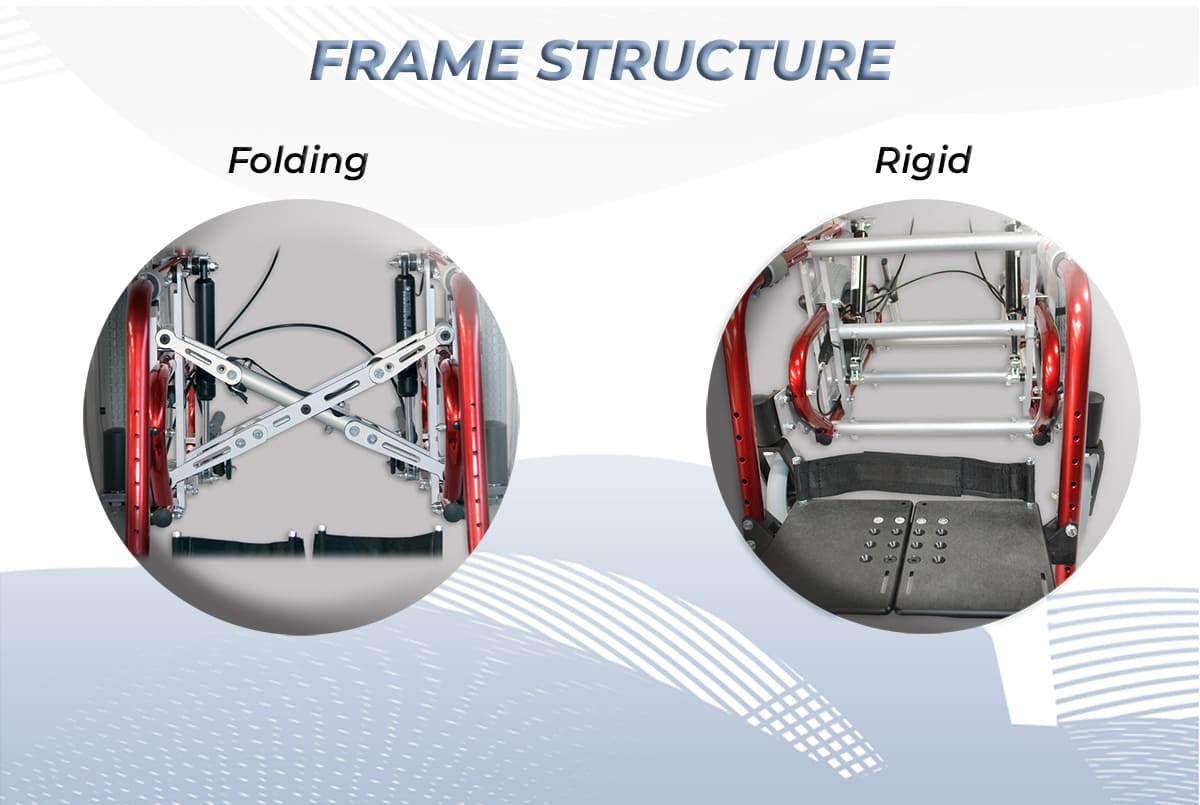 FRAME STRUCTURE

Folding

Rigid